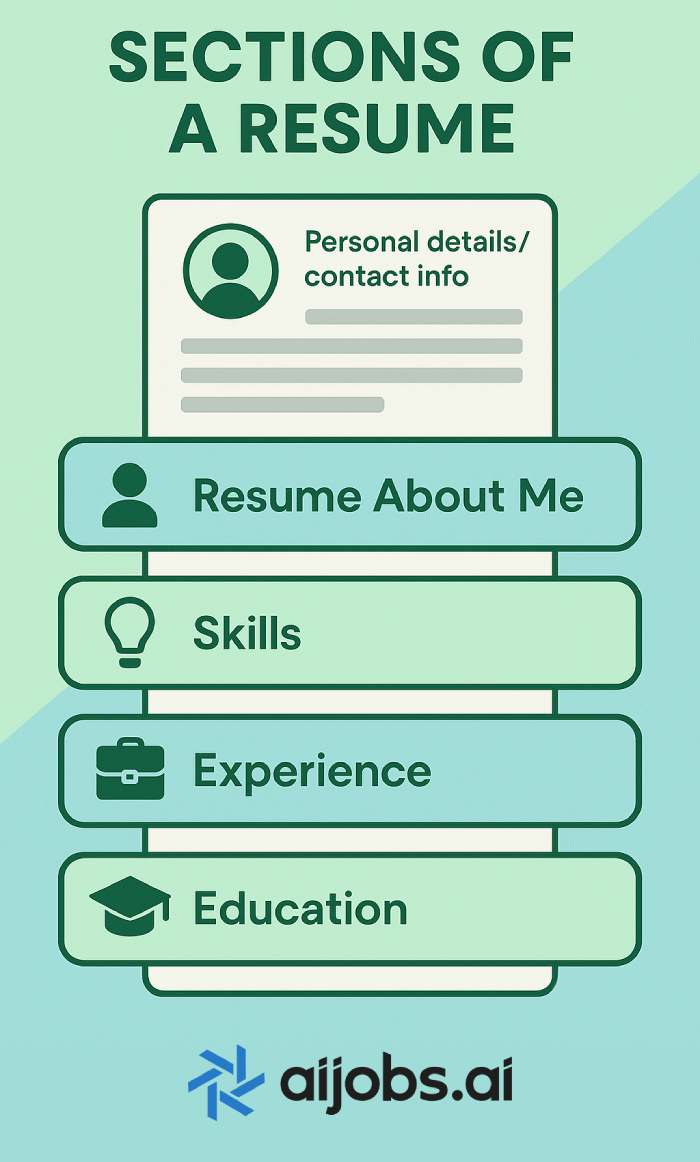 SECTIONS OF A RESUME

Personal details/ contact info

Resume About Me

Skills

Experience

Education

aijobs.ai